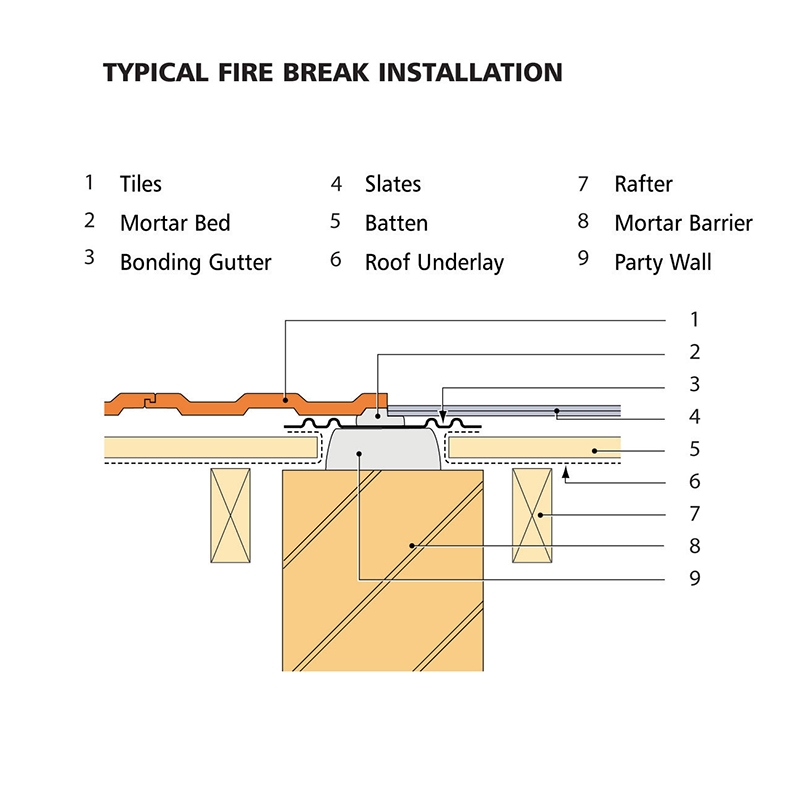 TYPICAL FIRE BREAK INSTALLATION

1 Tiles
2 Mortar Bed
3 Bonding Gutter

4 Slates
5 Batten
6 Roof Underlay

7 Rafter
8 Mortar Barrier
9 Party Wall

1
2
3
4
5
6
7
8
9