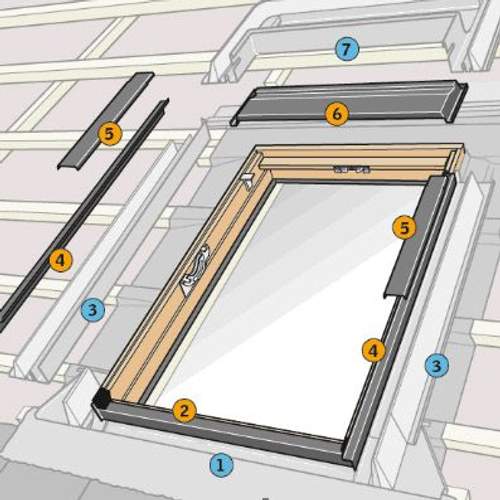 7
6
5
5
4
3
4
3
2
1